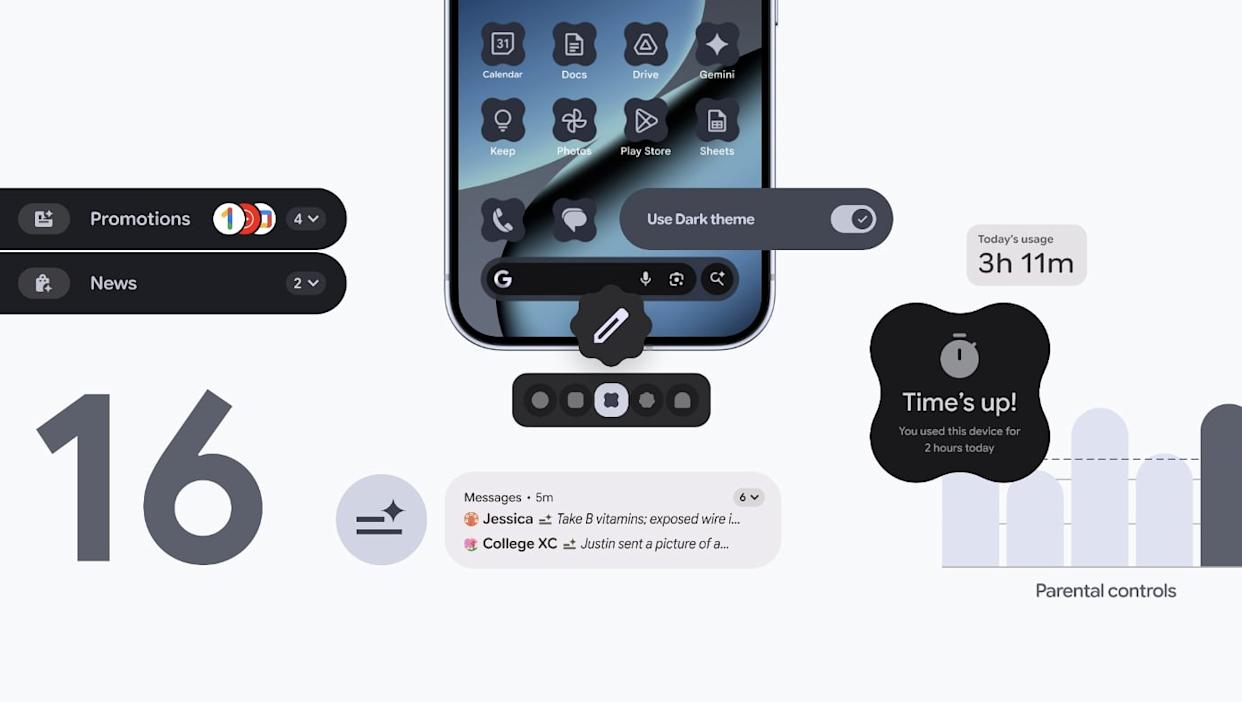 31
Calendar
Docs
Drive
Gemini
Keep
Photos
Play Store
Sheets

Promotions 4
News 2

Use Dark theme

G

Today's usage
3h 11m

Time's up!
You used this device for 2 hours today

16

Messages • 5m 6
Jessica Take B vitamins; exposed wire i...
College XC Justin sent a picture of a...

Parental controls